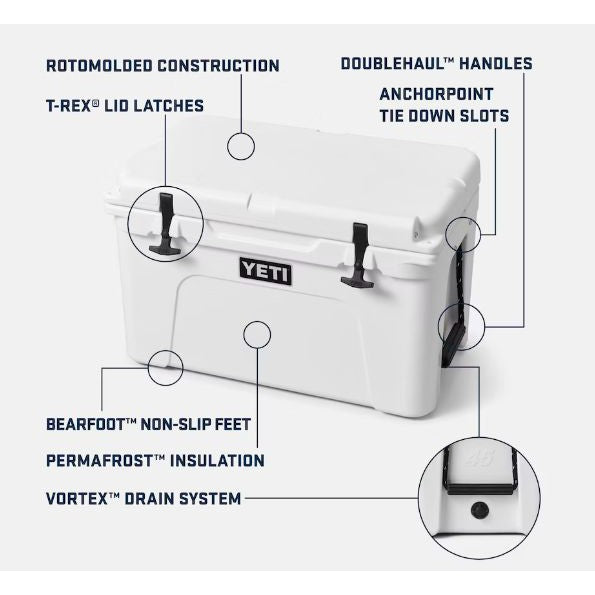 ROTOMOLDED CONSTRUCTION

T-REX® LID LATCHES

DOUBLEHAUL™ HANDLES

ANCHORPOINT TIE DOWN SLOTS

YETI

BEARFOOT™ NON-SLIP FEET

PERMAFROST™ INSULATION

VORTEX™ DRAIN SYSTEM

45